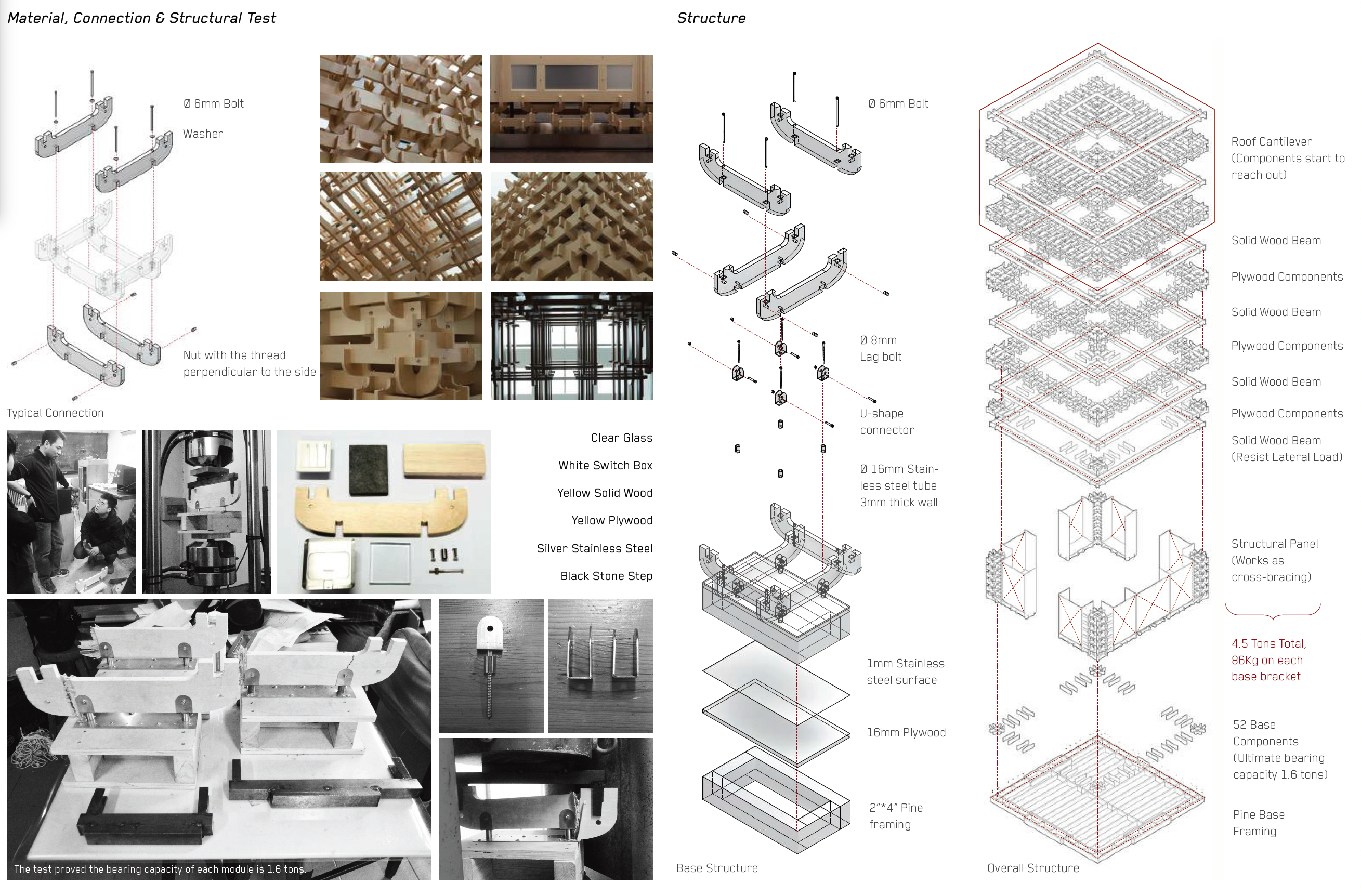 Material, Connection & Structural Test

Ø 6mm Bolt

Washer

Nut with the thread perpendicular to the side

Typical Connection

Clear Glass

White Switch Box

Yellow Solid Wood

Yellow Plywood

Silver Stainless Steel

Black Stone Step

The test proved the bearing capacity of each module is 1.6 tons.

Structure

Ø 6mm Bolt

Ø 8mm Lag bolt

U-shape connector

Ø 16mm Stainless steel tube 3mm thick wall

1mm Stainless steel surface

16mm Plywood

2"*4" Pine framing

Base Structure

Roof Cantilever (Components start to reach out)

Solid Wood Beam

Plywood Components

Solid Wood Beam

Plywood Components

Solid Wood Beam

Plywood Components

Solid Wood Beam (Resist Lateral Load)

Structural Panel (Works as cross-bracing)

4.5 Tons Total, 86Kg on each base bracket

52 Base Components (Ultimate bearing capacity 1.6 tons)

Pine Base Framing

Overall Structure